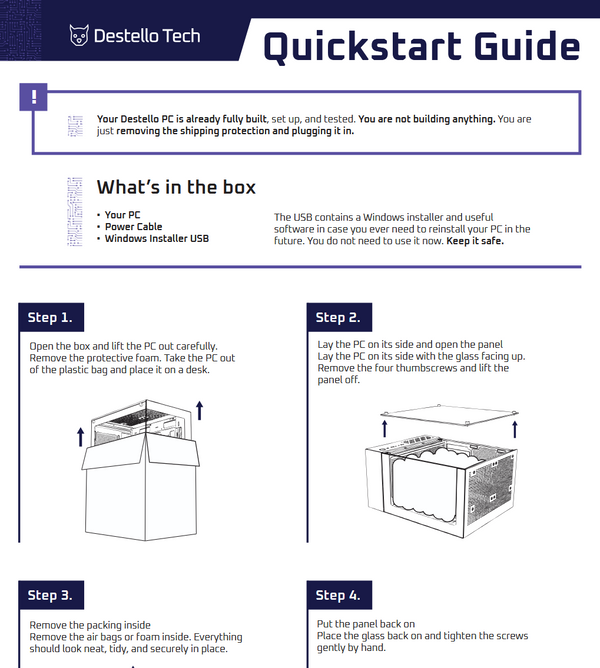 Destello Tech

Quickstart Guide

!

Your Destello PC is already fully built, set up, and tested. You are not building anything. You are just removing the shipping protection and plugging it in.

What's in the box

• Your PC
• Power Cable
• Windows Installer USB

The USB contains a Windows installer and useful software in case you ever need to reinstall your PC in the future. You do not need to use it now. Keep it safe.

Step 1.

Open the box and lift the PC out carefully. Remove the protective foam. Take the PC out of the plastic bag and place it on a desk.

Step 2.

Lay the PC on its side and open the panel
Lay the PC on its side with the glass facing up. Remove the four thumbscrews and lift the panel off.

Step 3.

Remove the packing inside
Remove the air bags or foam inside. Everything should look neat, tidy, and securely in place.

Step 4.

Put the panel back on
Place the glass back on and tighten the screws gently by hand.